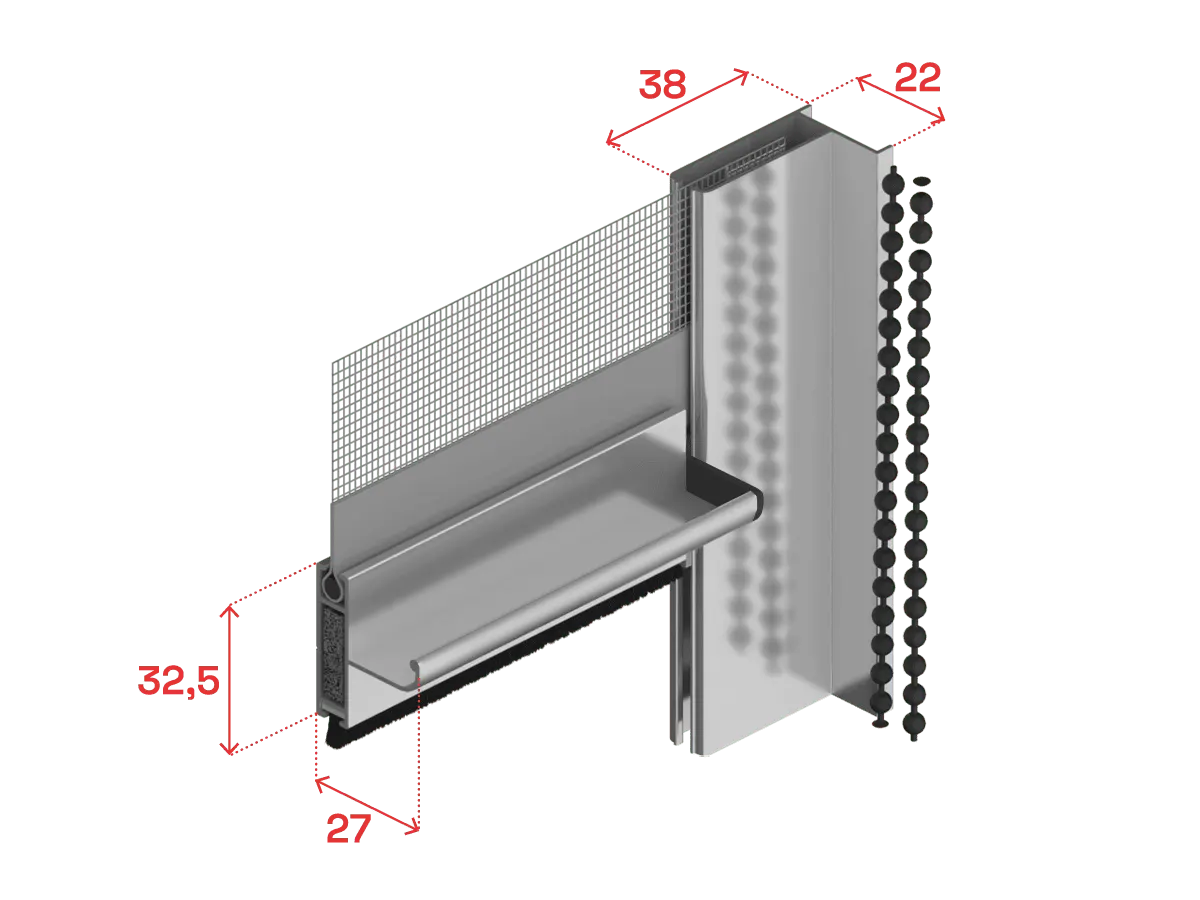 38
22
32,5
27